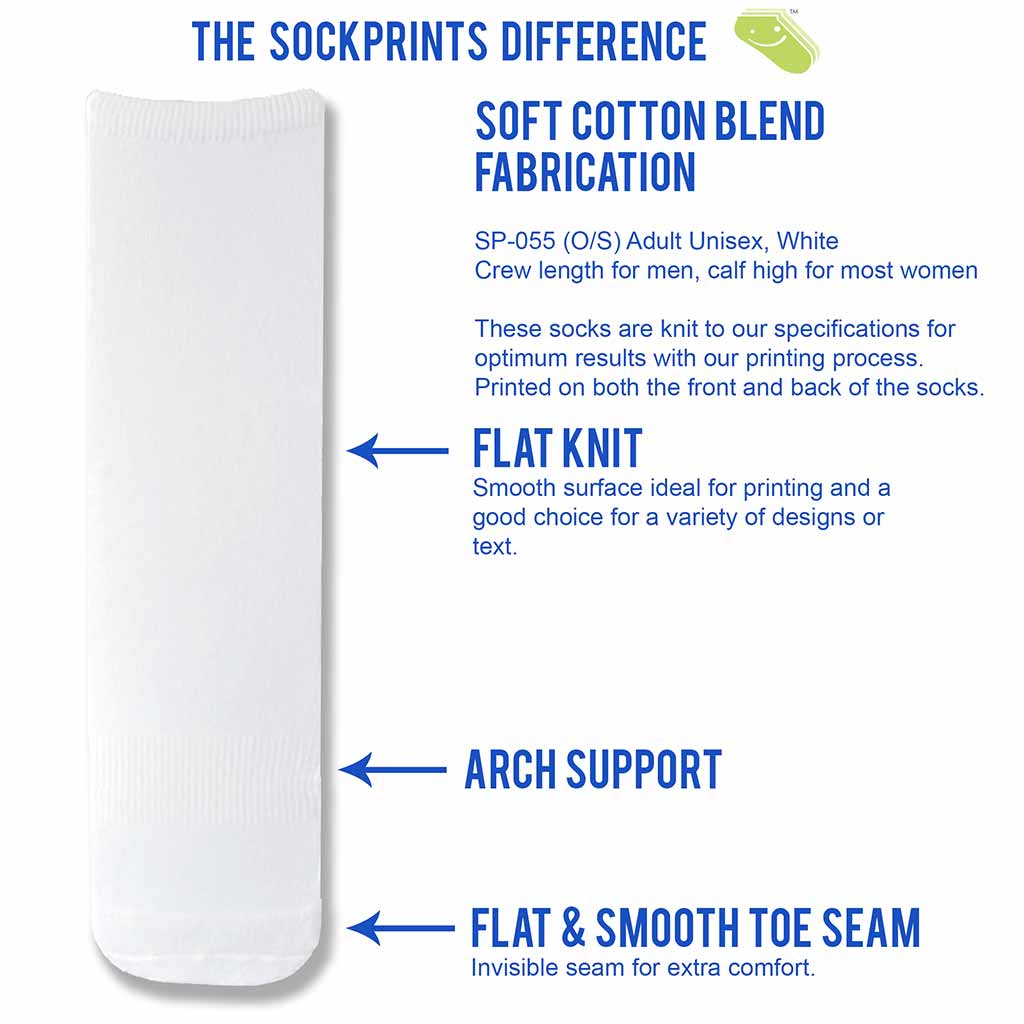 THE SOCKPRINTS DIFFERENCE

™

SOFT COTTON BLEND FABRICATION

SP-055 (O/S) Adult Unisex, White
Crew length for men, calf high for most women

These socks are knit to our specifications for optimum results with our printing process. Printed on both the front and back of the socks.

FLAT KNIT
Smooth surface ideal for printing and a good choice for a variety of designs or text.

ARCH SUPPORT

FLAT & SMOOTH TOE SEAM
Invisible seam for extra comfort.